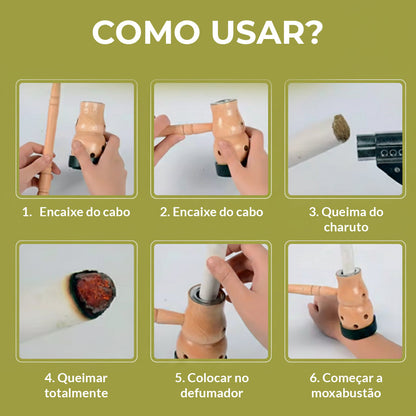 COMO USAR?

1. Encaixe do cabo

2. Encaixe do cabo

3. Queima do charuto

4. Queimar totalmente

5. Colocar no defumador

6. Começar a moxabustão