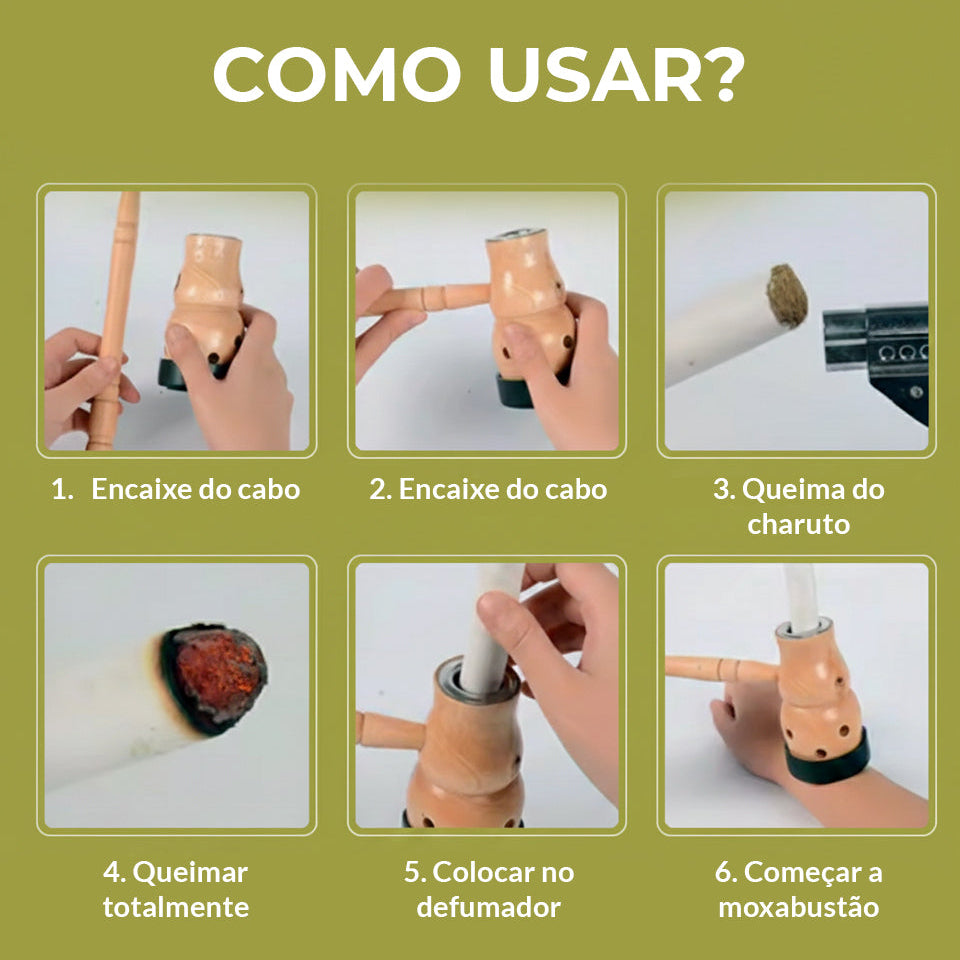 COMO USAR?

1. Encaixe do cabo

2. Encaixe do cabo

3. Queima do charuto

4. Queimar totalmente

5. Colocar no defumador

6. Começar a moxabustão