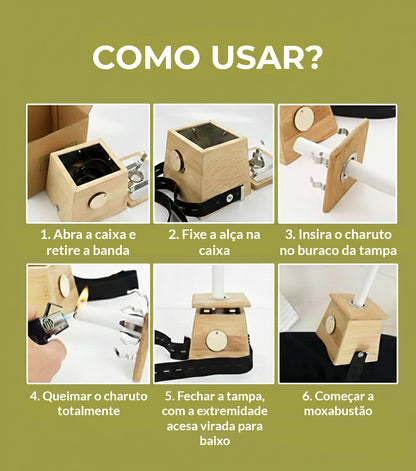 COMO USAR?

1. Abra a caixa e retire a banda

2. Fixe a alça na caixa

3. Insira o charuto no buraco da tampa

4. Queimar o charuto totalmente

5. Fechar a tampa, com a extremidade acesa virada para baixo

6. Começar a moxabustão