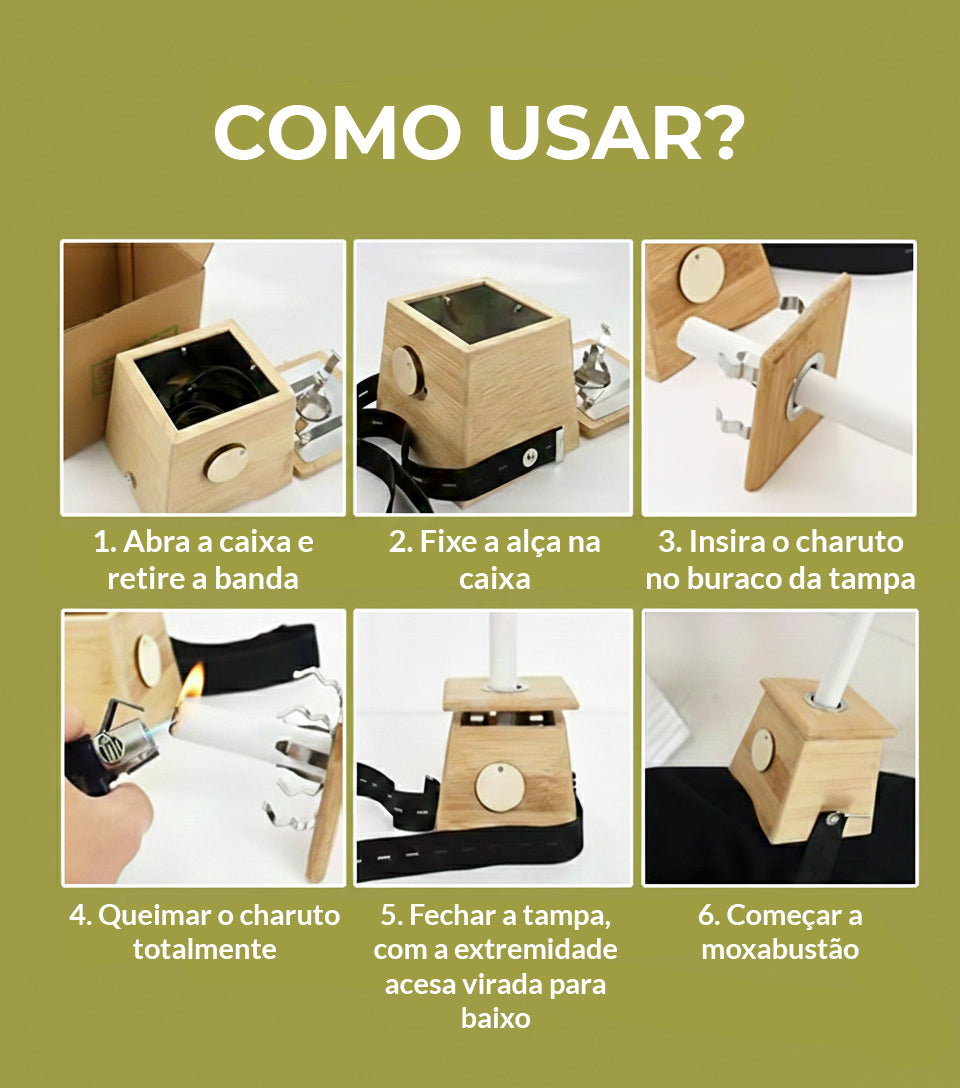 COMO USAR?

1. Abra a caixa e retire a banda

2. Fixe a alça na caixa

3. Insira o charuto no buraco da tampa

4. Queimar o charuto totalmente

5. Fechar a tampa, com a extremidade acesa virada para baixo

6. Começar a moxabustão